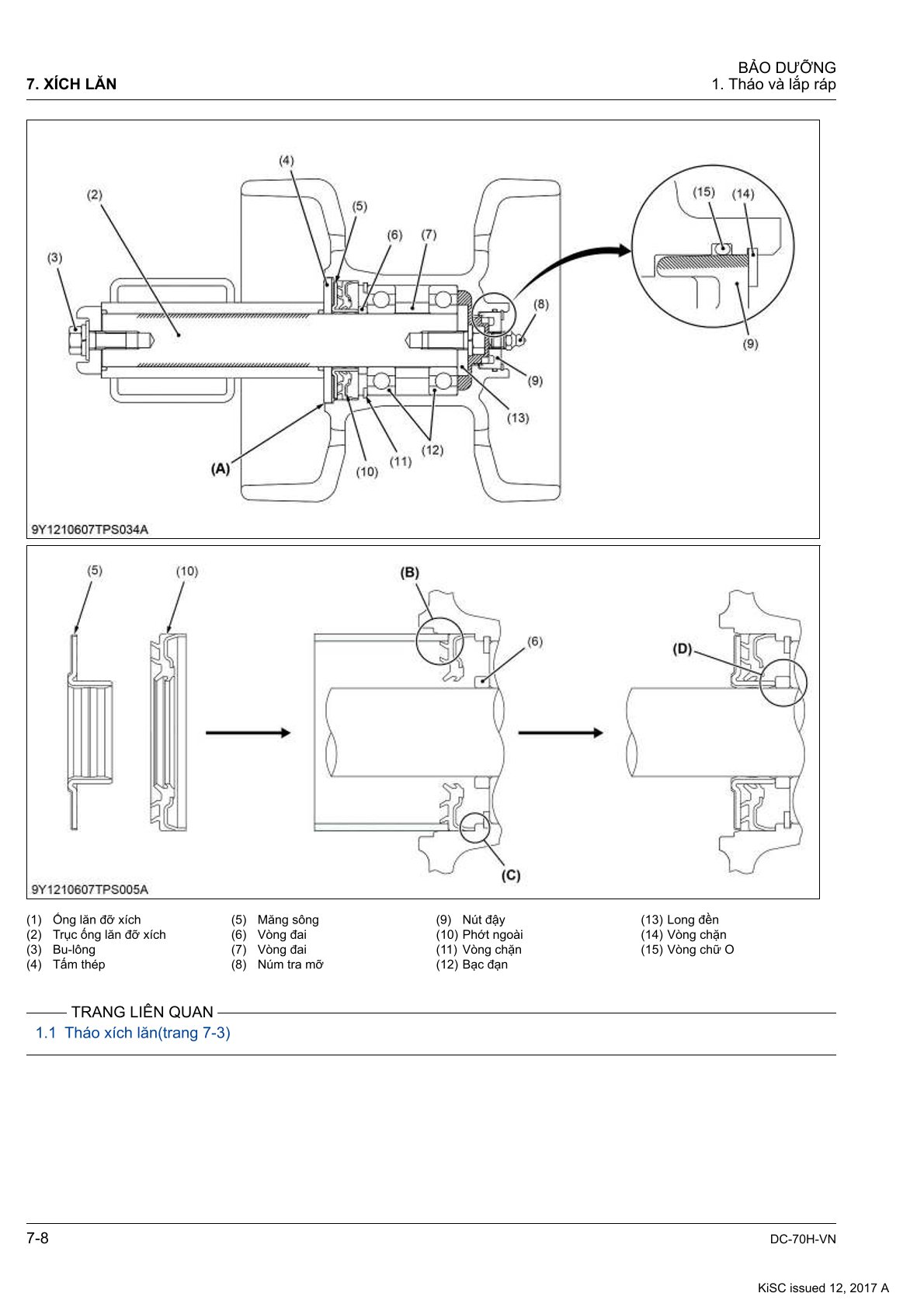 7. XÍCH LĂN

BẢO DƯỠNG
1. Tháo và lắp ráp

(4)
(2)
(5)
(6)
(7)
(3)
(15)
(14)
(8)
(9)
(9)
(13)
(12)
(11)
(10)
(A)

9Y1210607TPS034A

(5)
(10)
(B)
(6)
(D)
(C)

9Y1210607TPS005A

(1) Ống lăn đỡ xích
(2) Trục ống lăn đỡ xích
(3) Bu-lông
(4) Tấm thép

(5) Măng sông
(6) Vòng đai
(7) Vòng đai
(8) Núm tra mỡ

(9) Nút đậy
(10) Phớt ngoài
(11) Vòng chặn
(12) Bạc đạn

(13) Long đền
(14) Vòng chặn
(15) Vòng chữ O

TRANG LIÊN QUAN
1.1 Tháo xích lăn(trang 7-3)

7-8

DC-70H-VN

KiSC issued 12, 2017 A