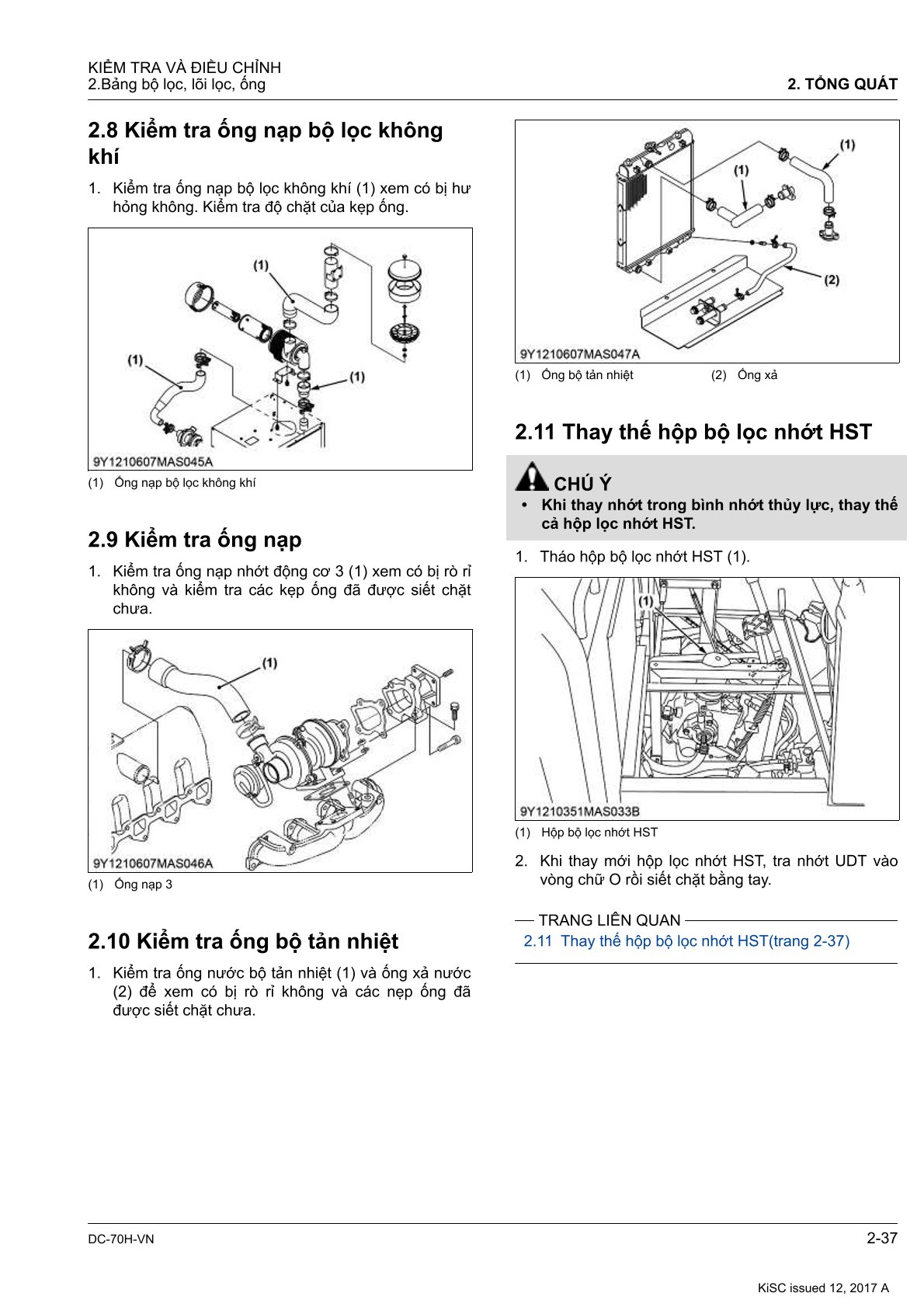 KIỂM TRA VÀ ĐIỀU CHỈNH
2.Bảng bộ lọc, lõi lọc, ống

2. TỔNG QUÁT

2.8 Kiểm tra ống nạp bộ lọc không khí

1. Kiểm tra ống nạp bộ lọc không khí (1) xem có bị hư hỏng không. Kiểm tra độ chặt của kẹp ống.

(1)
(1)
(1)
9Y1210607MAS045A

(1) Ống nạp bộ lọc không khí

2.9 Kiểm tra ống nạp

1. Kiểm tra ống nạp nhớt động cơ 3 (1) xem có bị rò rỉ không và kiểm tra các kẹp ống đã được siết chặt chưa.

(1)
9Y1210607MAS046A

(1) Ống nạp 3

2.10 Kiểm tra ống bộ tản nhiệt

1. Kiểm tra ống nước bộ tản nhiệt (1) và ống xả nước (2) để xem có bị rò rỉ không và các nẹp ống đã được siết chặt chưa.

(1)
(1)
(2)
9Y1210607MAS047A

(1) Ống bộ tản nhiệt (2) Ống xả

2.11 Thay thế hộp bộ lọc nhớt HST

CHÚ Ý
• Khi thay nhớt trong bình nhớt thủy lực, thay thế cả hộp lọc nhớt HST.

1. Tháo hộp bộ lọc nhớt HST (1).

(1)
9Y1210351MAS033B

(1) Hộp bộ lọc nhớt HST

2. Khi thay mới hộp lọc nhớt HST, tra nhớt UDT vào vòng chữ O rồi siết chặt bằng tay.

TRANG LIÊN QUAN
2.11 Thay thế hộp bộ lọc nhớt HST(trang 2-37)

DC-70H-VN
2-37
KiSC issued 12, 2017 A