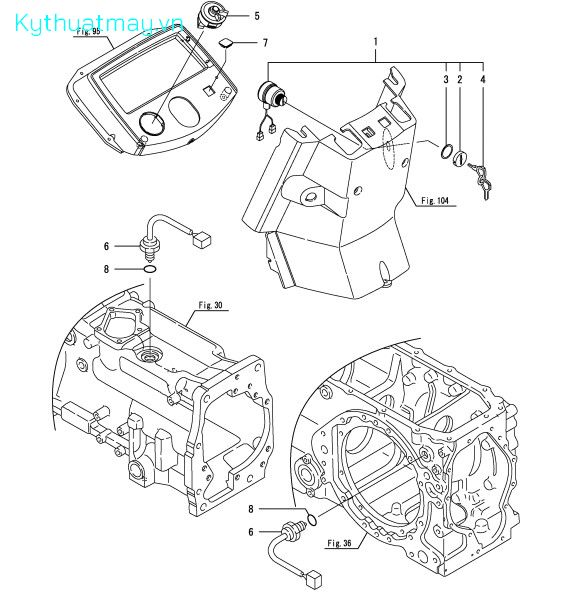 Kythuatmay.vn

Fig. 95

5

7

1

3 2 4

Fig. 104

6

8

Fig. 30

8

6

Fig. 36