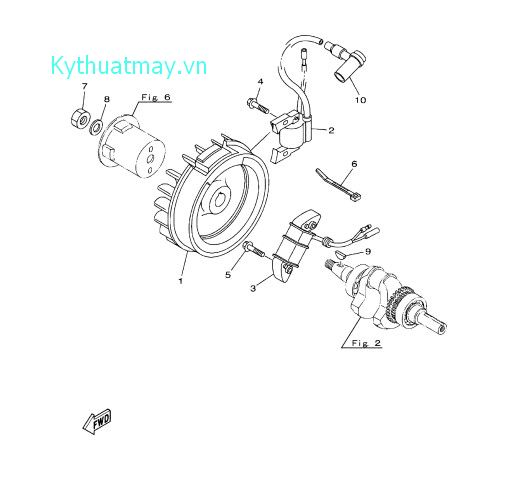 Kythuatmay.vn

7
8
Fig 6
4
10
2
6
9
5
3
1
Fig 2
FWD